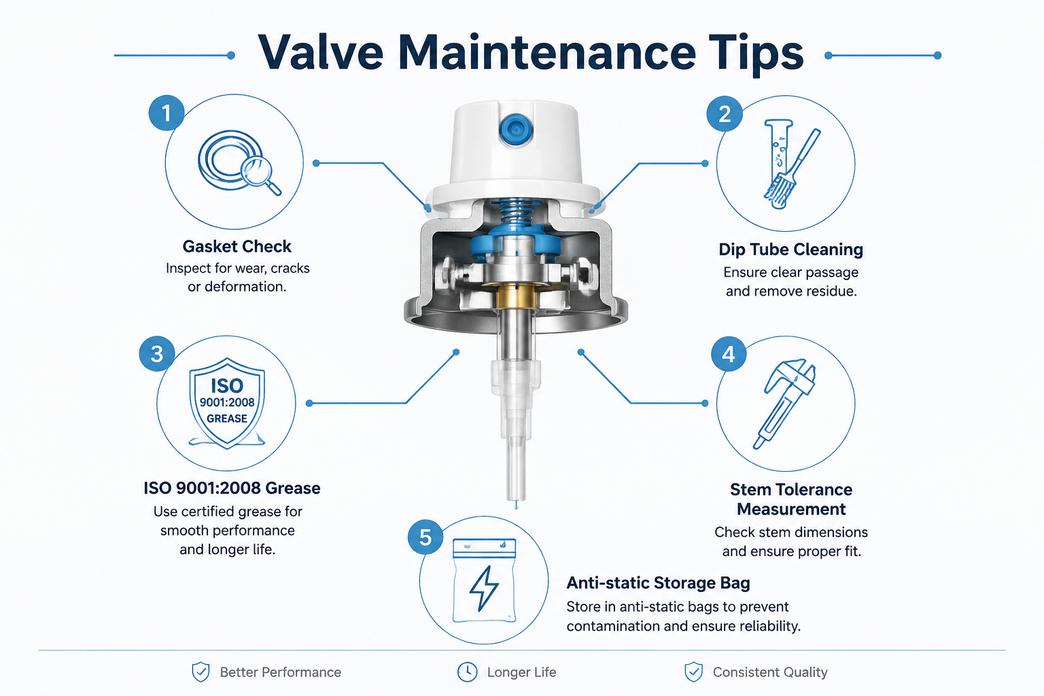 Valve Maintenance Tips

1

Gasket Check

Inspect for wear, cracks or deformation.

2

Dip Tube Cleaning

Ensure clear passage and remove residue.

3

ISO 9001:2008 GREASE

ISO 9001:2008 Grease

Use certified grease for smooth performance and longer life.

4

Stem Tolerance Measurement

Check stem dimensions and ensure proper fit.

5

Anti-static Storage Bag

Store in anti-static bags to prevent contamination and ensure reliability.

Better Performance

Longer Life

Consistent Quality