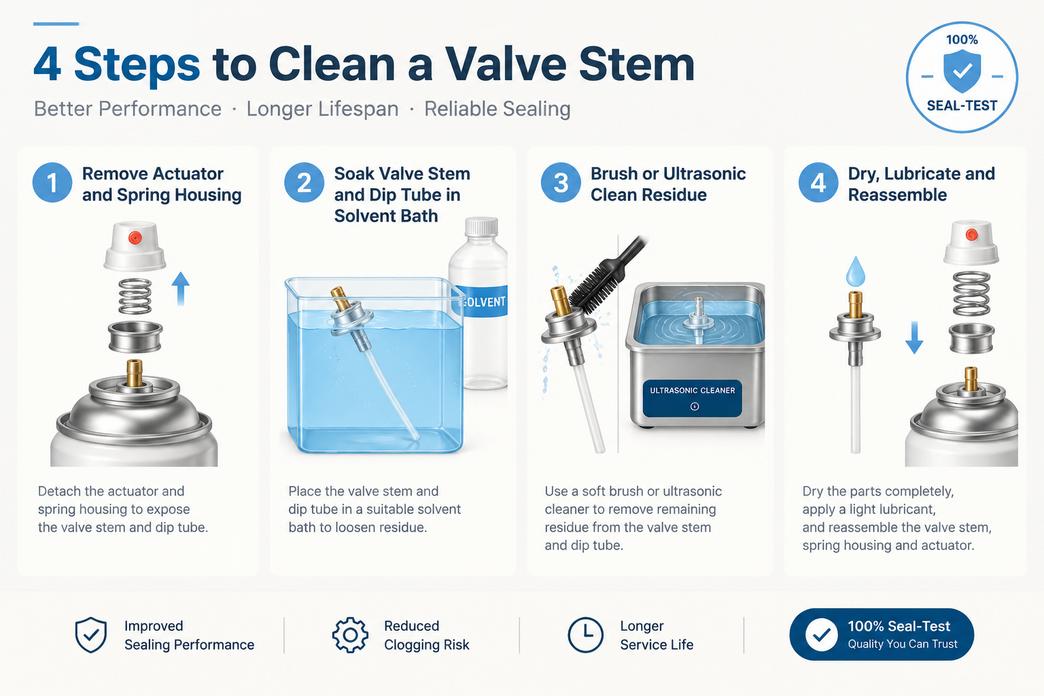 4 Steps to Clean a Valve Stem

Better Performance · Longer Lifespan · Reliable Sealing

100%
SEAL-TEST

1 Remove Actuator and Spring Housing

Detach the actuator and spring housing to expose the valve stem and dip tube.

2 Soak Valve Stem and Dip Tube in Solvent Bath

OLVENT

Place the valve stem and dip tube in a suitable solvent bath to loosen residue.

3 Brush or Ultrasonic Clean Residue

ULTRASONIC CLEANER

Use a soft brush or ultrasonic cleaner to remove remaining residue from the valve stem and dip tube.

4 Dry, Lubricate and Reassemble

Dry the parts completely, apply a light lubricant, and reassemble the valve stem, spring housing and actuator.

Improved Sealing Performance

Reduced Clogging Risk

Longer Service Life

100% Seal-Test
Quality You Can Trust