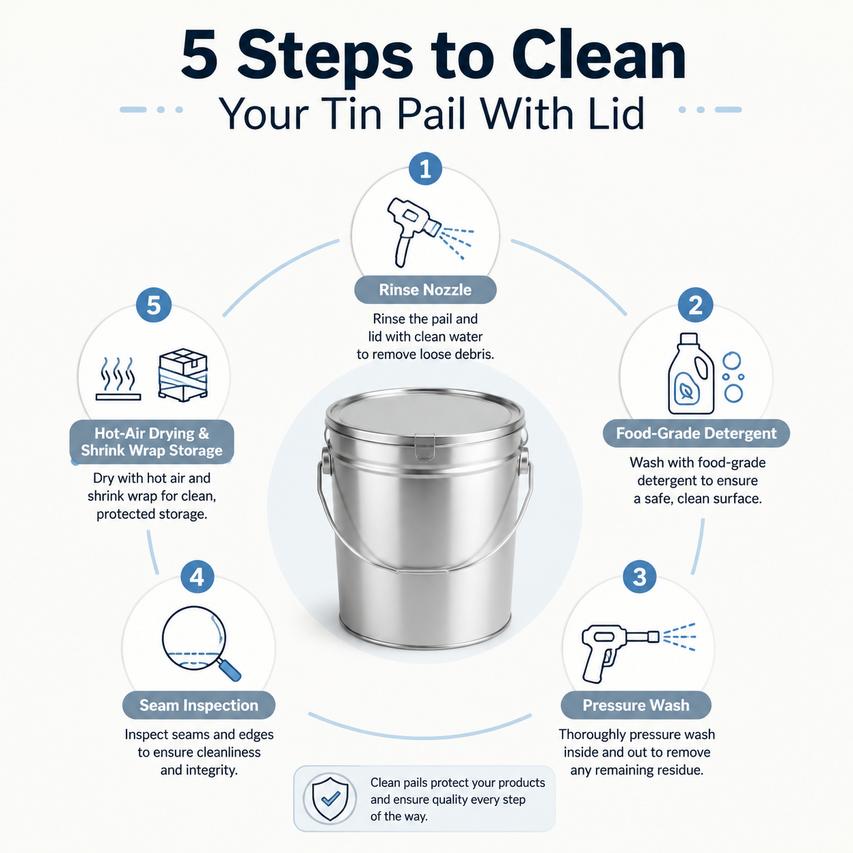 5 Steps to Clean
Your Tin Pail With Lid

1
Rinse Nozzle
Rinse the pail and lid with clean water to remove loose debris.

2
Food-Grade Detergent
Wash with food-grade detergent to ensure a safe, clean surface.

3
Pressure Wash
Thoroughly pressure wash inside and out to remove any remaining residue.

4
Seam Inspection
Inspect seams and edges to ensure cleanliness and integrity.

5
Hot-Air Drying & Shrink Wrap Storage
Dry with hot air and shrink wrap for clean, protected storage.

Clean pails protect your products and ensure quality every step of the way.