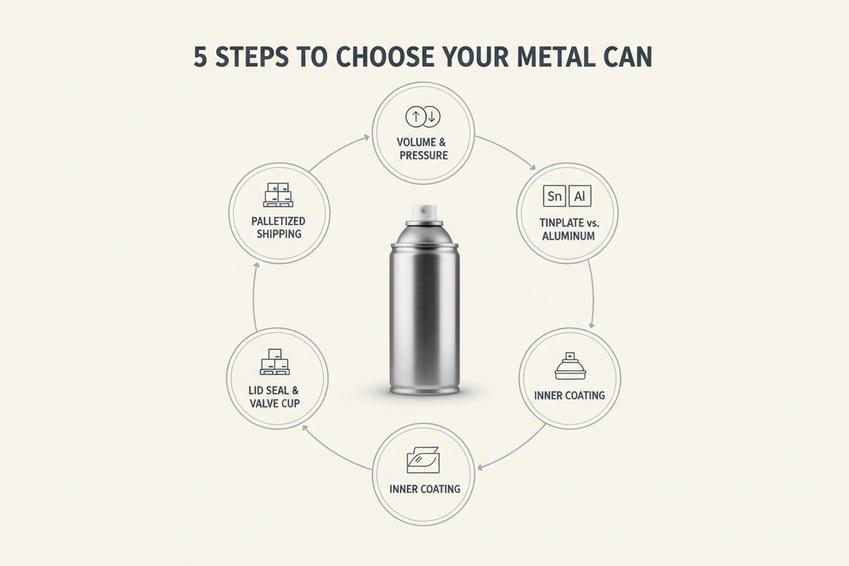 5 STEPS TO CHOOSE YOUR METAL CAN

VOLUME & PRESSURE

Sn Al

TINPLATE vs. ALUMINUM

INNER COATING

INNER COATING

LID SEAL & VALVE CUP

PALLETIZED SHIPPING