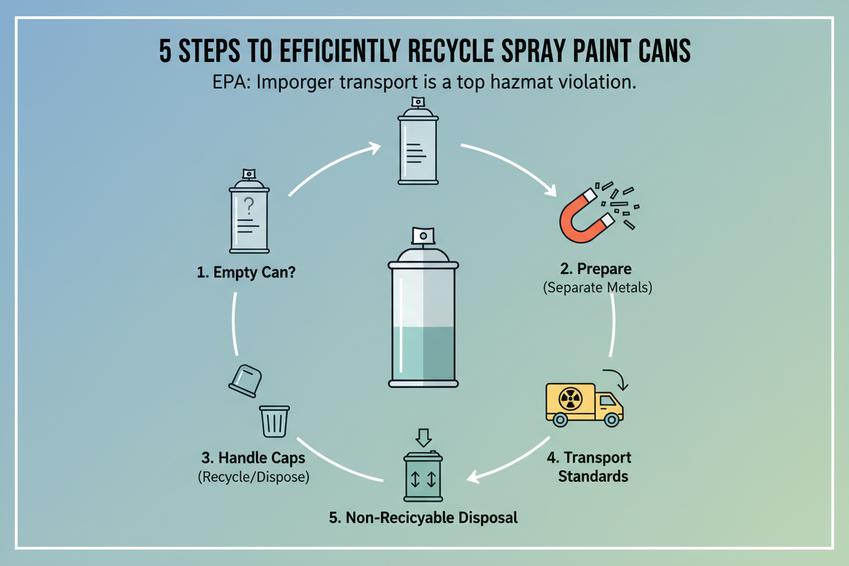 5 STEPS TO EFFICIENTLY RECYCLE SPRAY PAINT CANS

EPA: Imporger transport is a top hazmat violation.

?

1. Empty Can?

2. Prepare
(Separate Metals)

3. Handle Caps
(Recycle/Dispose)

4. Transport Standards

5. Non-Recicyable Disposal