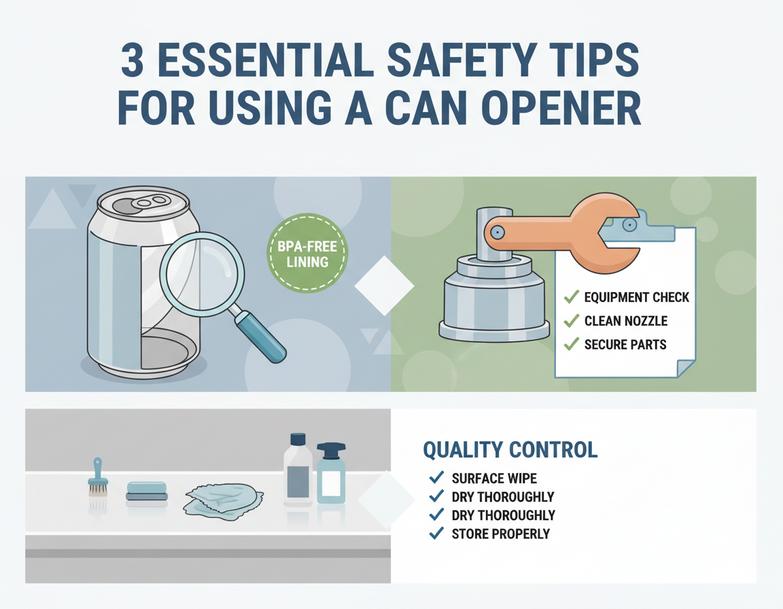 3 ESSENTIAL SAFETY TIPS FOR USING A CAN OPENER

BPA-FREE LINING

✓ EQUIPMENT CHECK
✓ CLEAN NOZZLE
✓ SECURE PARTS

QUALITY CONTROL
✓ SURFACE WIPE
✓ DRY THOROUGHLY
✓ DRY THOROUGHLY
✓ STORE PROPERLY